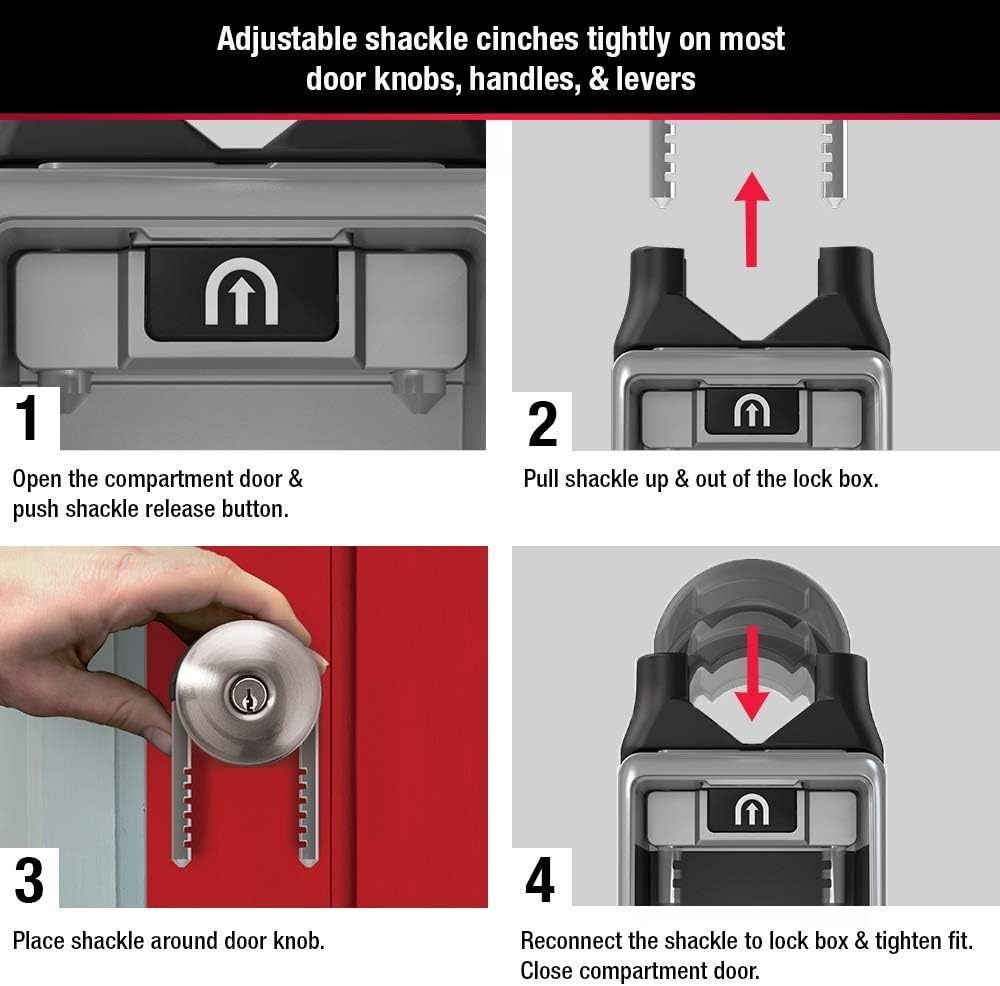 Adjustable shackle cinches tightly on most door knobs, handles, & levers

1

Open the compartment door & push shackle release button.

2

Pull shackle up & out of the lock box.

3

Place shackle around door knob.

4

Reconnect the shackle to lock box & tighten fit. Close compartment door.